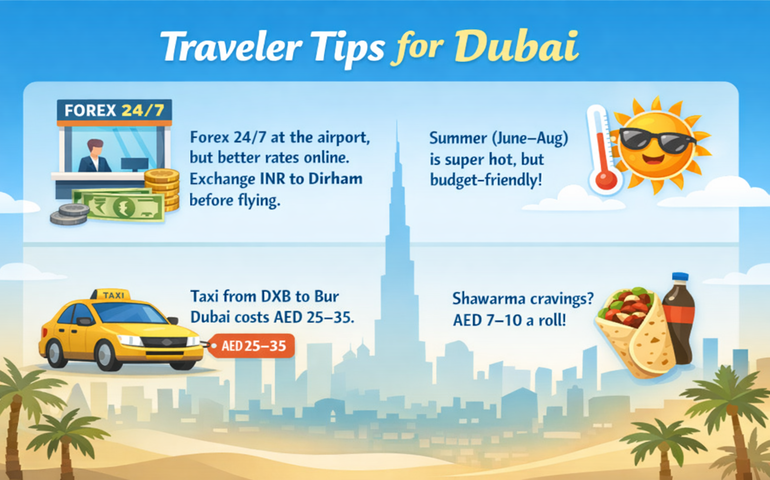 Traveler Tips for Dubai

FOREX 24/7

Forex 24/7 at the airport, but better rates online. Exchange INR to Dirham before flying.

Summer (June–Aug) is super hot, but budget-friendly!

TAXI

Taxi from DXB to Bur Dubai costs AED 25–35.

AED 25–35

Shawarma cravings? AED 7–10 a roll!